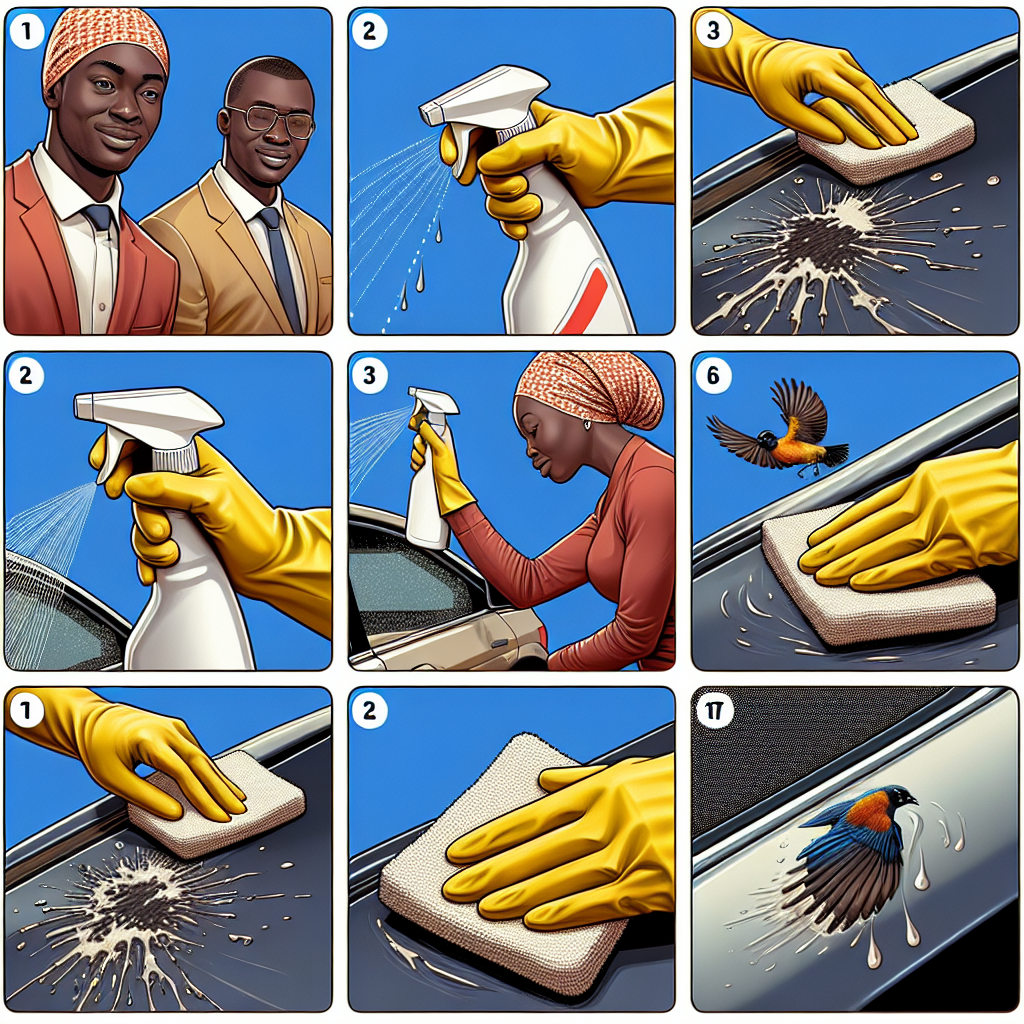 1

2

3

2

3

6

1

2

17